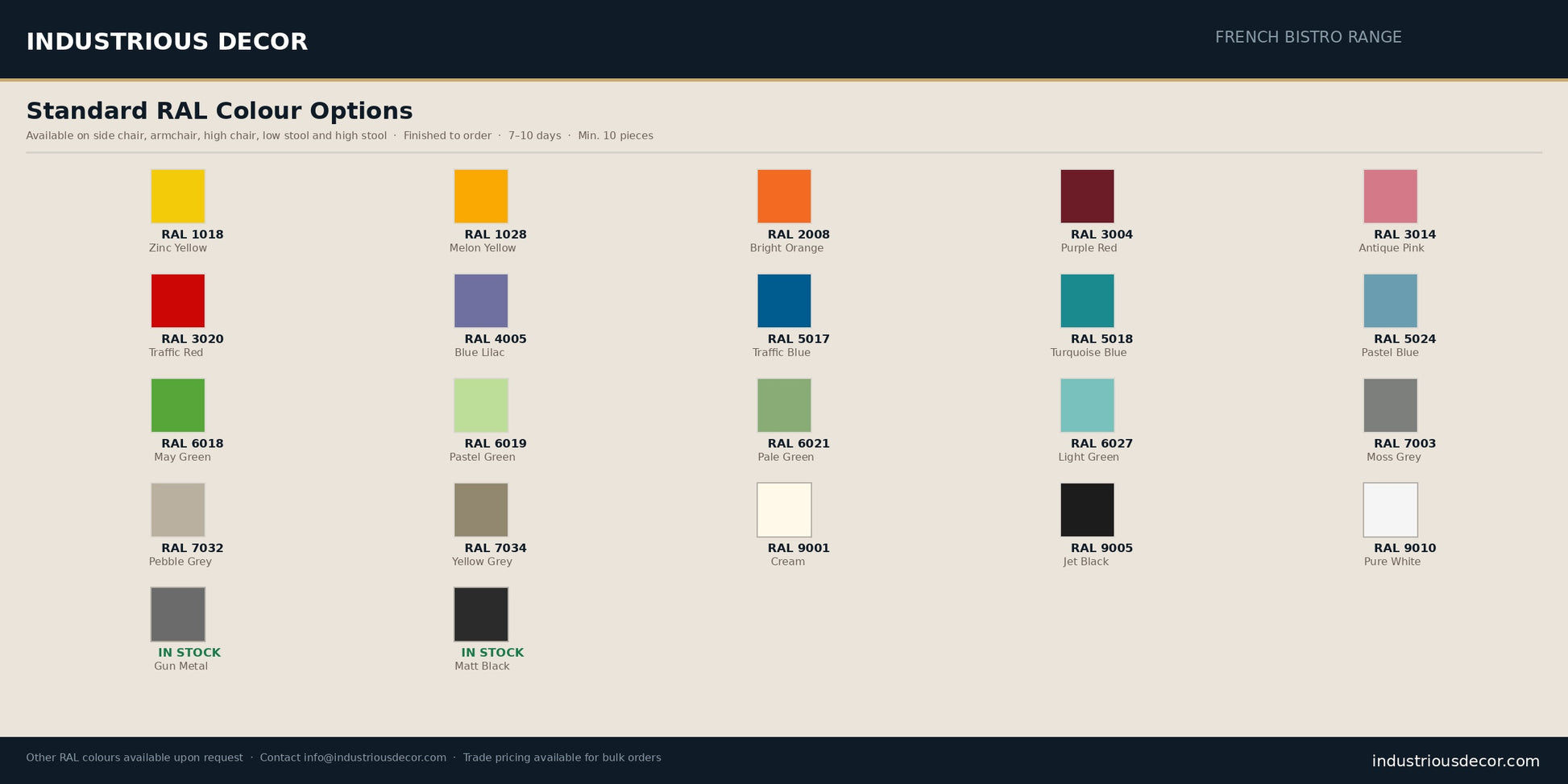 INDUSTRIOUS DECOR

FRENCH BISTRO RANGE

Standard RAL Colour Options

Available on side chair, armchair, high chair, low stool and high stool · Finished to order · 7–10 days · Min. 10 pieces

RAL 1018
Zinc Yellow

RAL 1028
Melon Yellow

RAL 2008
Bright Orange

RAL 3004
Purple Red

RAL 3014
Antique Pink

RAL 3020
Traffic Red

RAL 4005
Blue Lilac

RAL 5017
Traffic Blue

RAL 5018
Turquoise Blue

RAL 5024
Pastel Blue

RAL 6018
May Green

RAL 6019
Pastel Green

RAL 6021
Pale Green

RAL 6027
Light Green

RAL 7003
Moss Grey

RAL 7032
Pebble Grey

RAL 7034
Yellow Grey

RAL 9001
Cream

RAL 9005
Jet Black

RAL 9010
Pure White

IN STOCK
Gun Metal

IN STOCK
Matt Black

Other RAL colours available upon request · Contact info@industriousdecor.com · Trade pricing available for bulk orders

industriousdecor.com